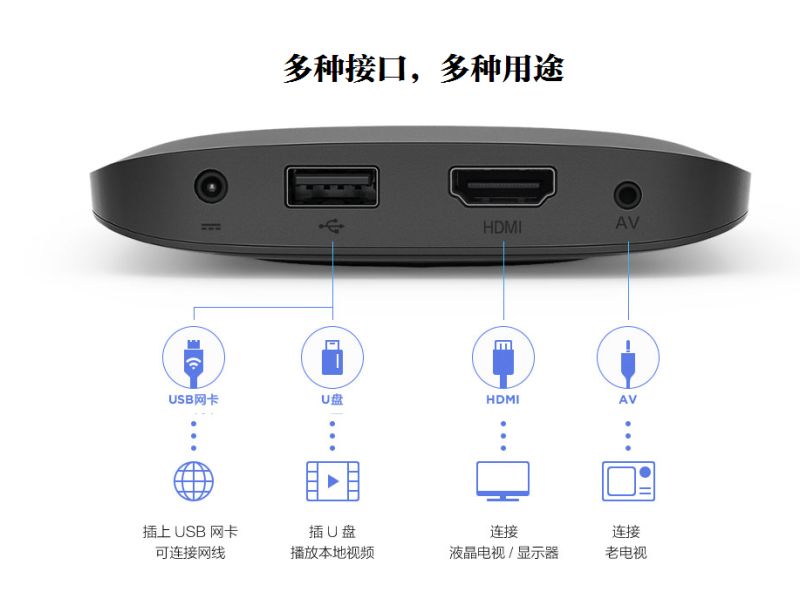 多种接口，多种用途

HDMI

AV

USB网卡

U盘

HDMI

AV

插上 USB 网卡
可连接网线

插 U 盘
播放本地视频

连接
液晶电视 / 显示器

连接
老电视