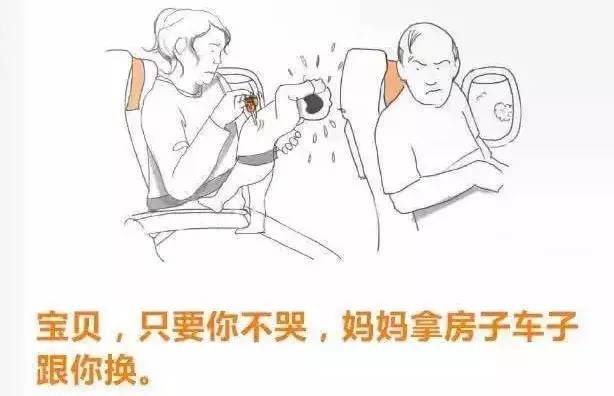 宝贝，只要你不哭，妈妈拿房子车子跟你换。