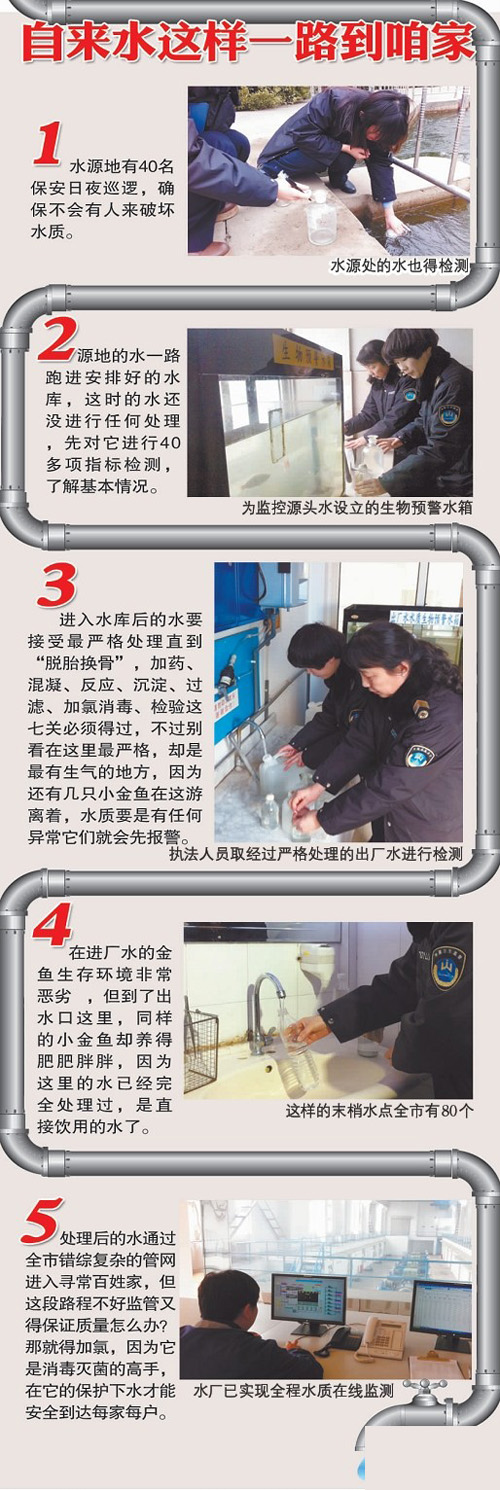 自来水这样一路到咱家

1 水源地有40名保安日夜巡逻，确保不会有人来破坏水质。

水源处的水也得检测

2 源地的水一路跑进安排好的水库，这时的水还没进行任何处理，先对它进行40多项指标检测，了解基本情况。

生物预警水箱

为监控源头水设立的生物预警水箱

3 进入水库后的水要接受最严格处理直到“脱胎换骨”，加药、混凝、反应、沉淀、过滤、加氯消毒、检验这七关必须得过，不过别看在这里最严格，却是最有生气的地方，因为还有几只小金鱼在这游离着，水质要是有任何异常它们就会先报警。

执法人员取经过严格处理的出厂水进行检测

4 在进厂水的金鱼生存环境非常恶劣，但到了出水口这里，同样的小金鱼却养得肥肥胖胖，因为这里的水已经完全处理过，是直接饮用的水了。

这样的末梢水点全市有80个

5 处理后的水通过全市错综复杂的管网进入寻常百姓家，但这段路程不好监管又得保证质量怎么办？那就得加氯，因为它是消毒灭菌的高手，在它的保护下水才能安全到达每家每户。

水厂已实现全程水质在线监测