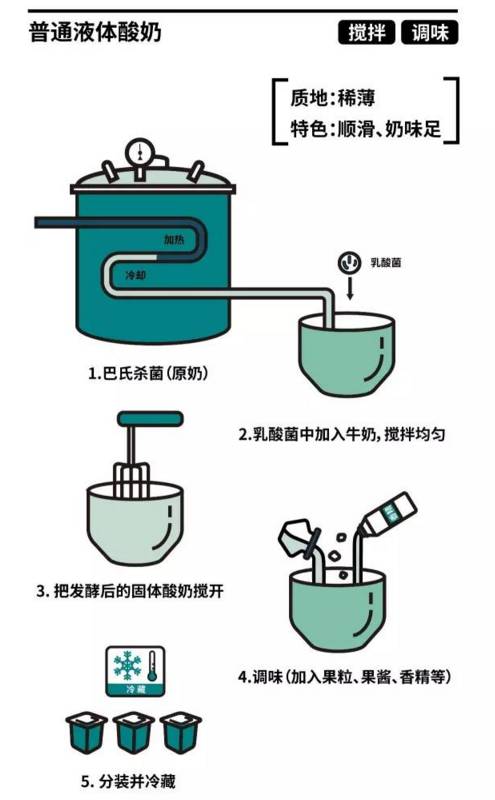 普通液体酸奶

搅拌 调味

质地：稀薄
特色：顺滑、奶味足

加热
冷却

乳酸菌

1.巴氏杀菌（原奶）

2.乳酸菌中加入牛奶，搅拌均匀

3. 把发酵后的固体酸奶搅开

4.调味（加入果粒、果酱、香精等）

冷藏

5. 分装并冷藏