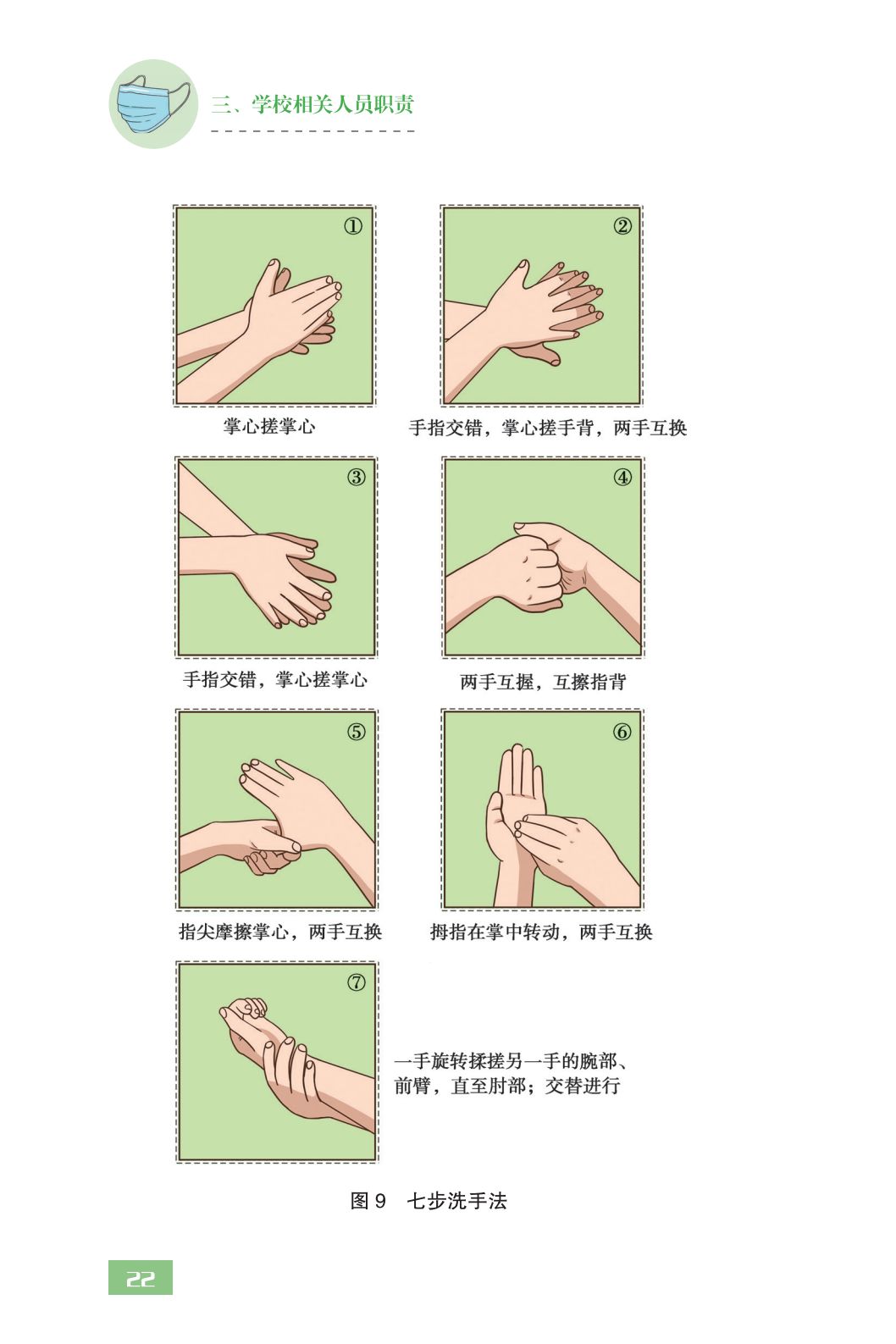 三、学校相关人员职责

①

掌心搓掌心

②

手指交错，掌心搓手背，两手互换

③

手指交错，掌心搓掌心

④

两手互握，互擦指背

⑤

指尖摩擦掌心，两手互换

⑥

拇指在掌中转动，两手互换

⑦

一手旋转揉搓另一手的腕部、前臂，直至肘部；交替进行

图 9　七步洗手法

22