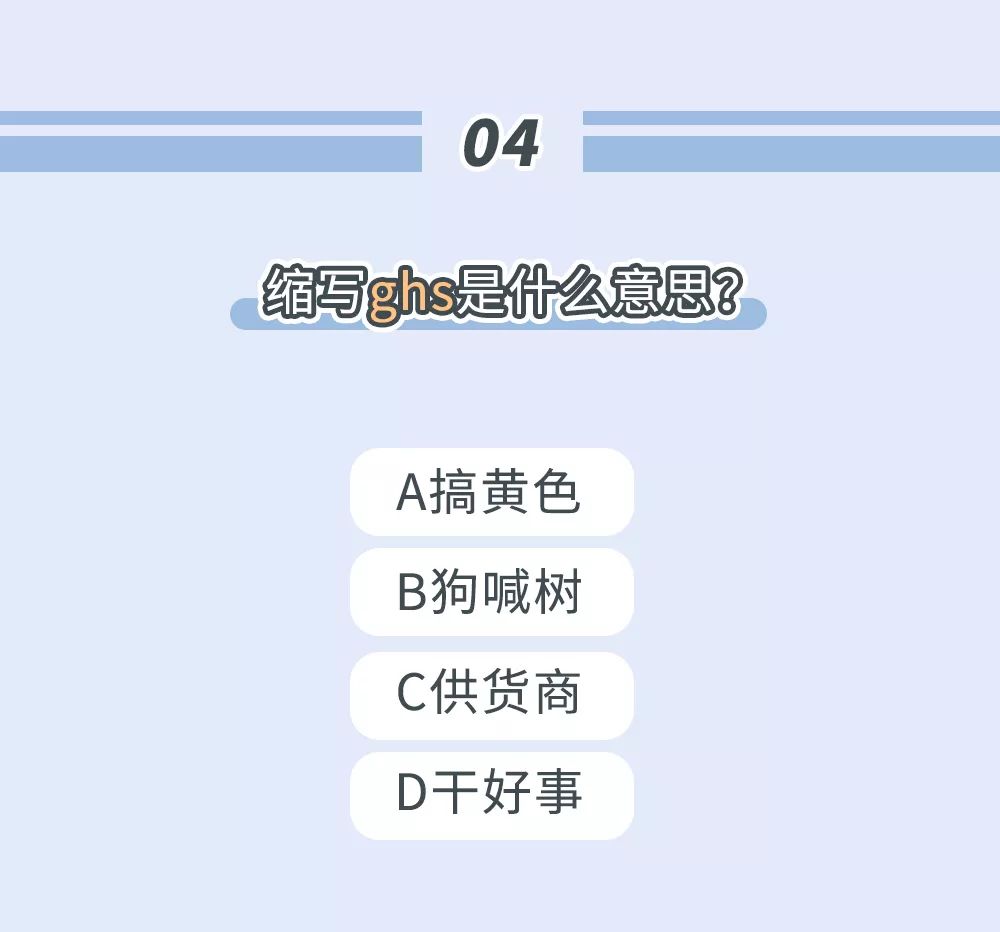 04

缩写ghs是什么意思?

A搞黄色

B狗喊树

C供货商

D干好事