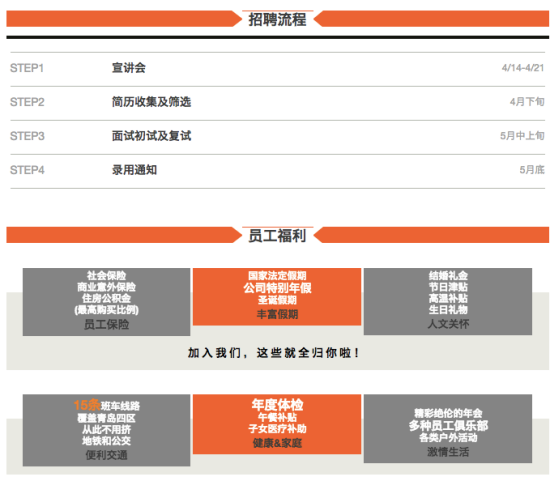 招聘流程

STEP1 宣讲会 4/14-4/21

STEP2 简历收集及筛选 4月下旬

STEP3 面试初试及复试 5月中上旬

STEP4 录用通知 5月底

员工福利

社会保险
商业意外保险
住房公积金
(最高购买比例)
员工保险

国家法定假期
公司特别年假
圣诞假期
丰富假期

结婚礼金
节日津贴
高温补贴
生日礼物
人文关怀

加入我们，这些就全归你啦！

15条班车线路
覆盖青岛四区
从此不用挤
地铁和公交
便利交通

年度体检
午餐补贴
子女医疗补助
健康&家庭

精彩绝伦的年会
多种员工俱乐部
各类户外活动
激情生活