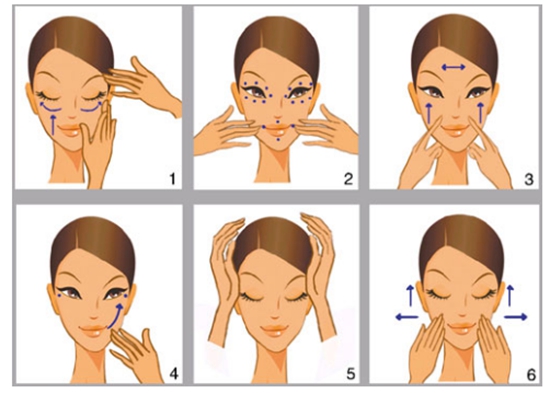 1

2

3

4

5

6